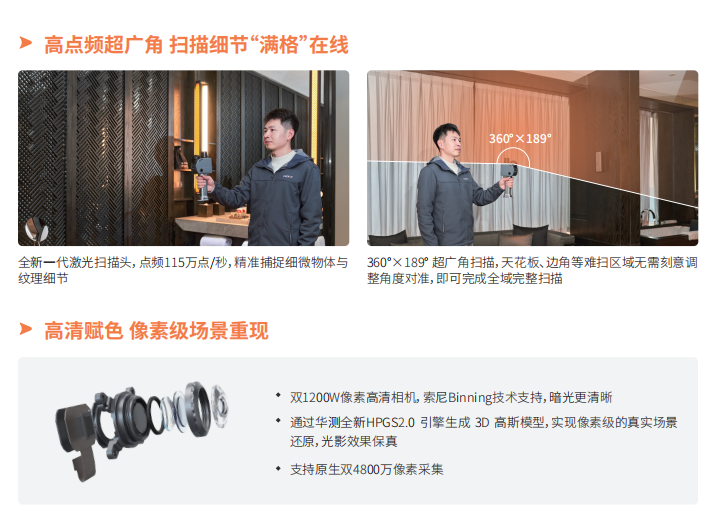 高点频超广角 扫描细节“满格”在线

360°×189°

全新一代激光扫描头，点频115万点/秒，精准捕捉细微物体与纹理细节

360°×189° 超广角扫描，天花板、边角等难扫区域无需刻意调整角度对准，即可完成全域完整扫描

高清赋色 像素级场景重现

• 双1200W像素高清相机，索尼Binning技术支持，暗光更清晰
• 通过华测全新HPGS2.0 引擎生成 3D 高斯模型，实现像素级的真实场景还原，光影效果保真
• 支持原生双4800万像素采集